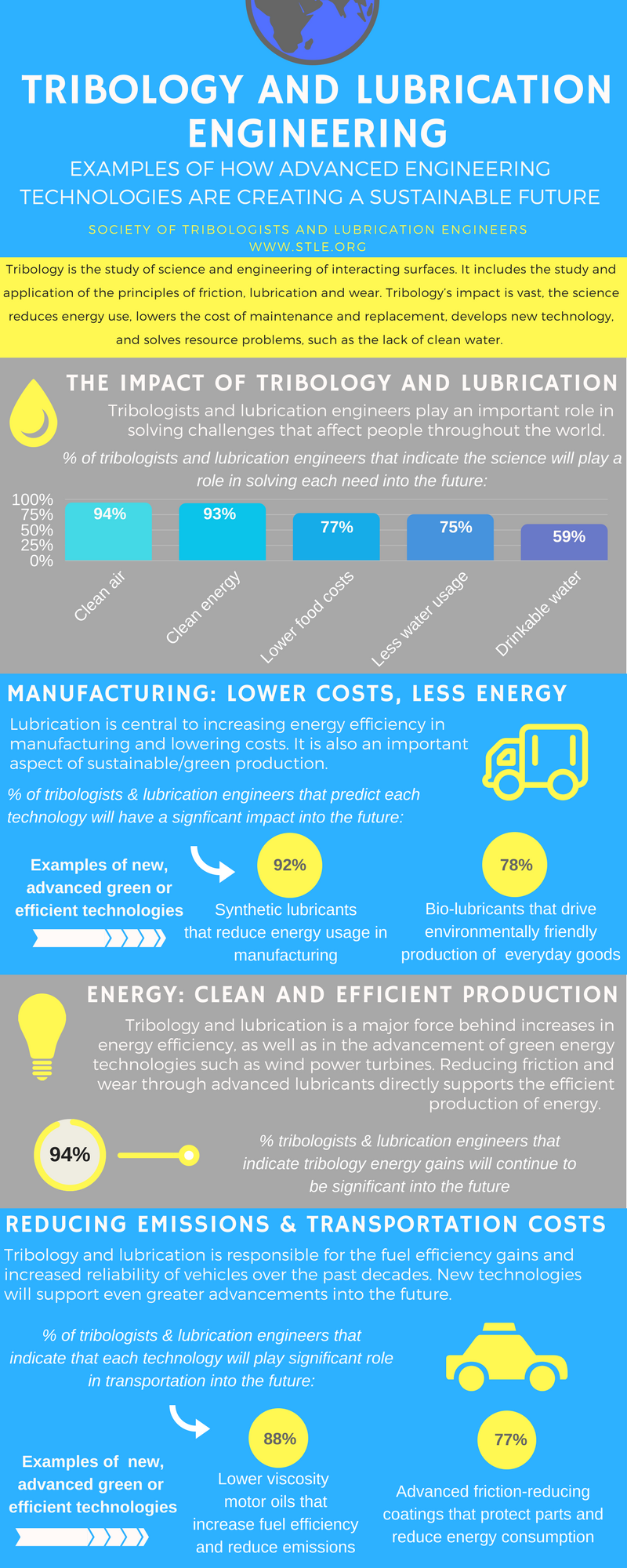 TRIBOLOGY AND LUBRICATION ENGINEERING

EXAMPLES OF HOW ADVANCED ENGINEERING TECHNOLOGIES ARE CREATING A SUSTAINABLE FUTURE

SOCIETY OF TRIBOLOGISTS AND LUBRICATION ENGINEERS
WWW.STLE.ORG

Tribology is the study of science and engineering of interacting surfaces. It includes the study and application of the principles of friction, lubrication and wear. Tribology's impact is vast, the science reduces energy use, lowers the cost of maintenance and replacement, develops new technology, and solves resource problems, such as the lack of clean water.

THE IMPACT OF TRIBOLOGY AND LUBRICATION

Tribologists and lubrication engineers play an important role in solving challenges that affect people throughout the world.

% of tribologists and lubrication engineers that indicate the science will play a role in solving each need into the future:

100%
75%
50%
25%
0%

94%
93%
77%
75%
59%

Clean air
Clean energy
Lower food costs
Less water usage
Drinkable water

MANUFACTURING: LOWER COSTS, LESS ENERGY

Lubrication is central to increasing energy efficiency in manufacturing and lowering costs. It is also an important aspect of sustainable/green production.

% of tribologists & lubrication engineers that predict each technology will have a signficant impact into the future:

Examples of new, advanced green or efficient technologies

92%
Synthetic lubricants that reduce energy usage in manufacturing

78%
Bio-lubricants that drive environmentally friendly production of everyday goods

ENERGY: CLEAN AND EFFICIENT PRODUCTION

Tribology and lubrication is a major force behind increases in energy efficiency, as well as in the advancement of green energy technologies such as wind power turbines. Reducing friction and wear through advanced lubricants directly supports the efficient production of energy.

94%

% tribologists & lubrication engineers that indicate tribology energy gains will continue to be significant into the future

REDUCING EMISSIONS & TRANSPORTATION COSTS

Tribology and lubrication is responsible for the fuel efficiency gains and increased reliability of vehicles over the past decades. New technologies will support even greater advancements into the future.

% of tribologists & lubrication engineers that indicate that each technology will play significant role in transportation into the future:

Examples of new, advanced green or efficient technologies

88%
Lower viscosity motor oils that increase fuel efficiency and reduce emissions

77%
Advanced friction-reducing coatings that protect parts and reduce energy consumption