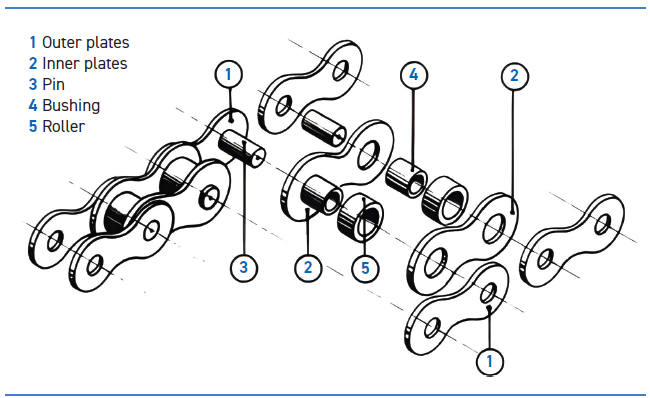 1 Outer plates
2 Inner plates
3 Pin
4 Bushing
5 Roller

1
4
2
3
2
5
1