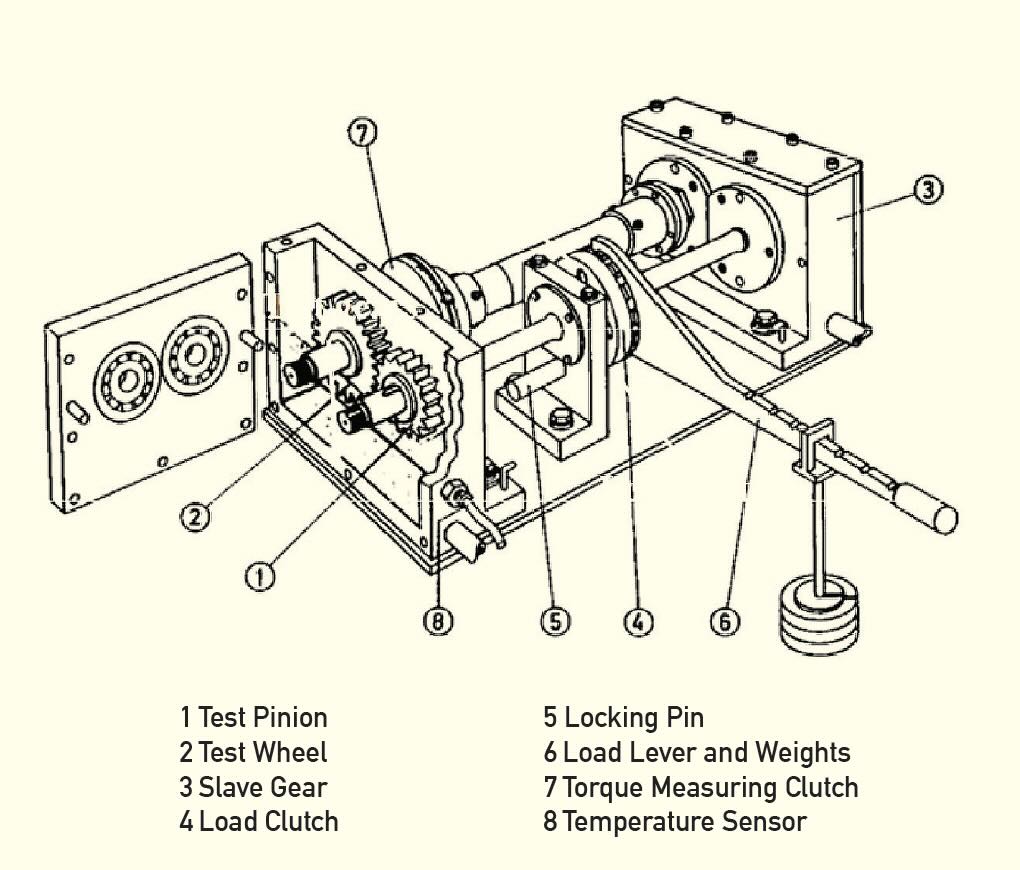 7
3
2
1
8
5
4
6

1 Test Pinion
2 Test Wheel
3 Slave Gear
4 Load Clutch

5 Locking Pin
6 Load Lever and Weights
7 Torque Measuring Clutch
8 Temperature Sensor