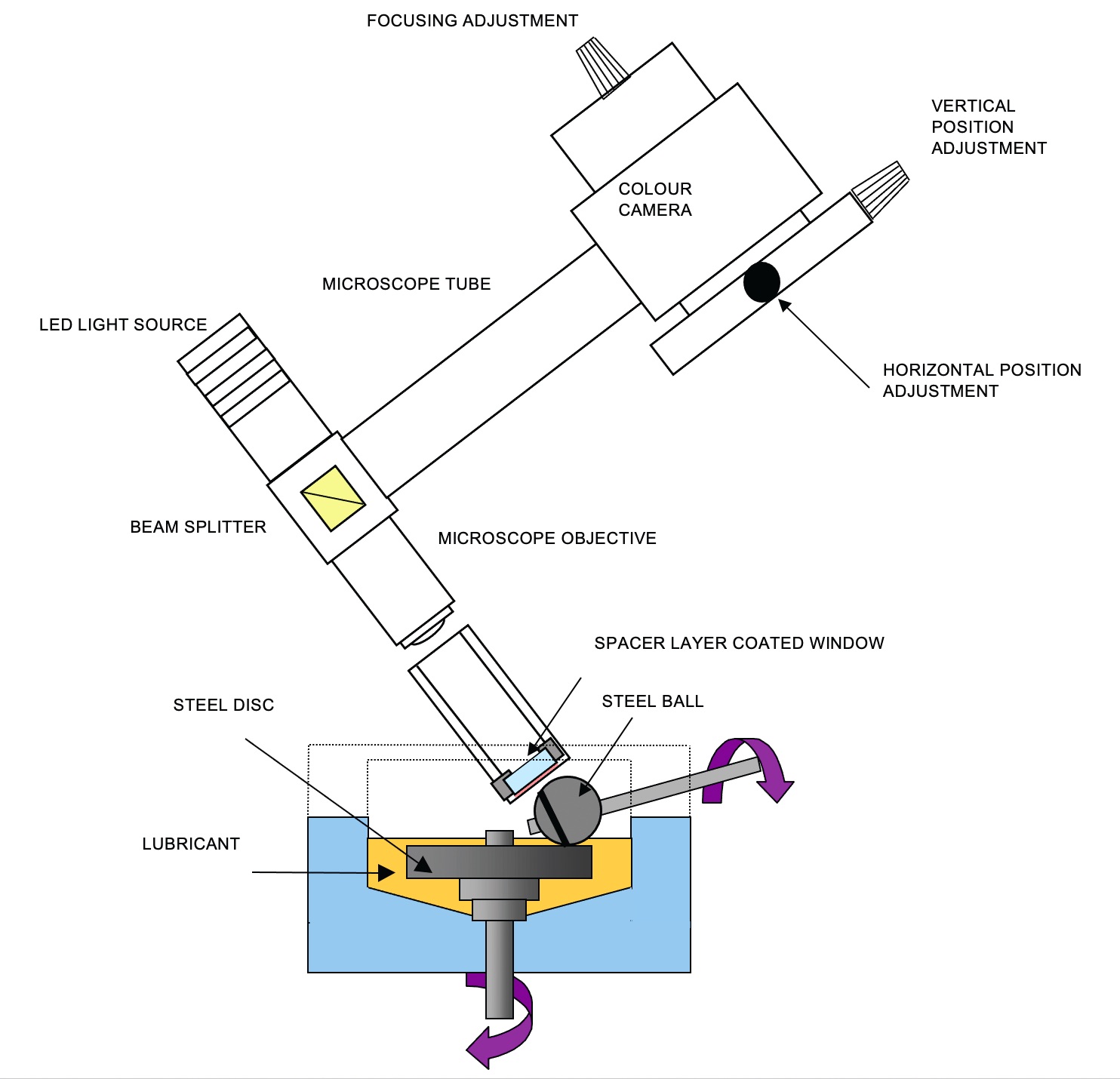 FOCUSING ADJUSTMENT

VERTICAL POSITION ADJUSTMENT

COLOUR CAMERA

MICROSCOPE TUBE

LED LIGHT SOURCE

HORIZONTAL POSITION ADJUSTMENT

BEAM SPLITTER

MICROSCOPE OBJECTIVE

SPACER LAYER COATED WINDOW

STEEL DISC

STEEL BALL

LUBRICANT